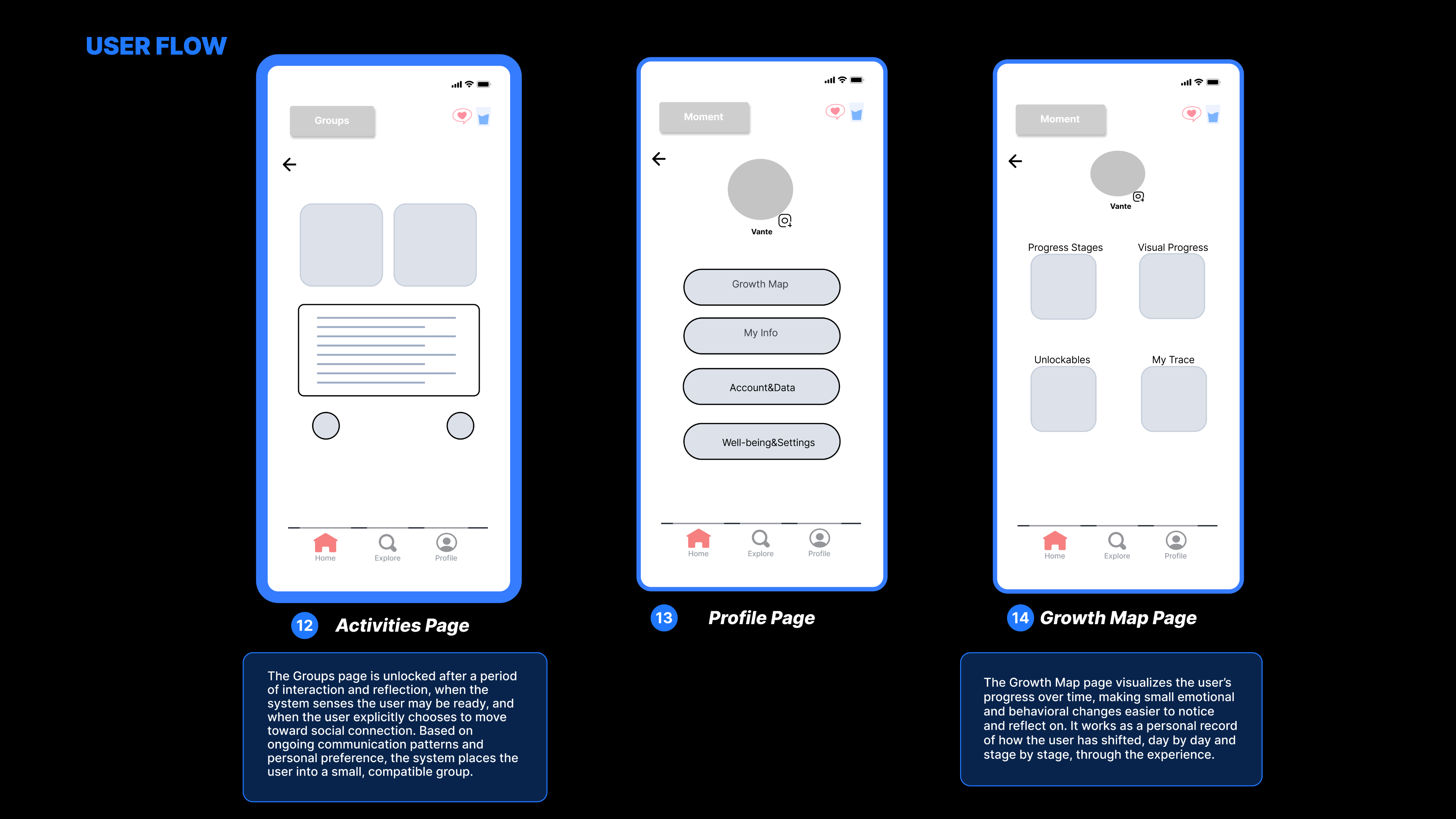 USER FLOW

Groups

Home Explore Profile

12 Activities Page

The Groups page is unlocked after a period of interaction and reflection, when the system senses the user may be ready, and when the user explicitly chooses to move toward social connection. Based on ongoing communication patterns and personal preference, the system places the user into a small, compatible group.

Moment

Vante

Growth Map

My Info

Account&Data

Well-being&Settings

Home Explore Profile

13 Profile Page

Moment

Vante

Progress Stages

Visual Progress

Unlockables

My Trace

Home Explore Profile

14 Growth Map Page

The Growth Map page visualizes the user's progress over time, making small emotional and behavioral changes easier to notice and reflect on. It works as a personal record of how the user has shifted, day by day and stage by stage, through the experience.